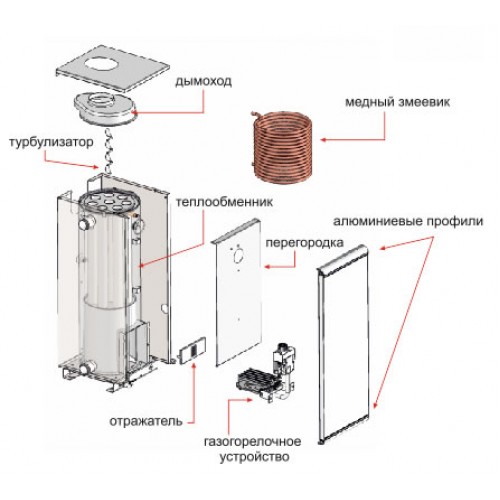 дымоход

медный змеевик

турбулизатор

теплообменник

алюминиевые профили

перегородка

отражатель

газогорелочное устройство